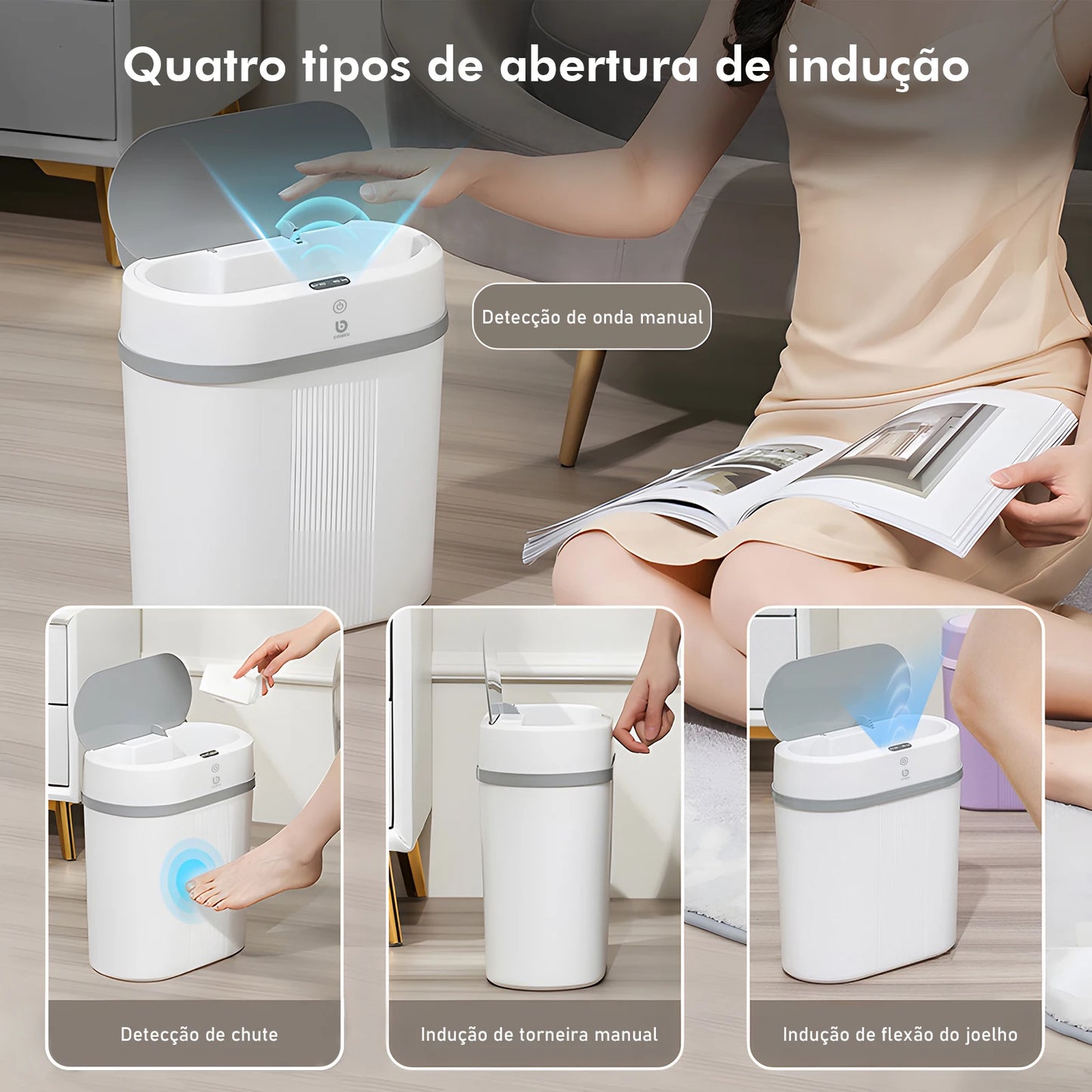 Quatro tipos de abertura de indução

Detecção de onda manual

Detecção de chute

Indução de torneira manual

Indução de flexão do joelho